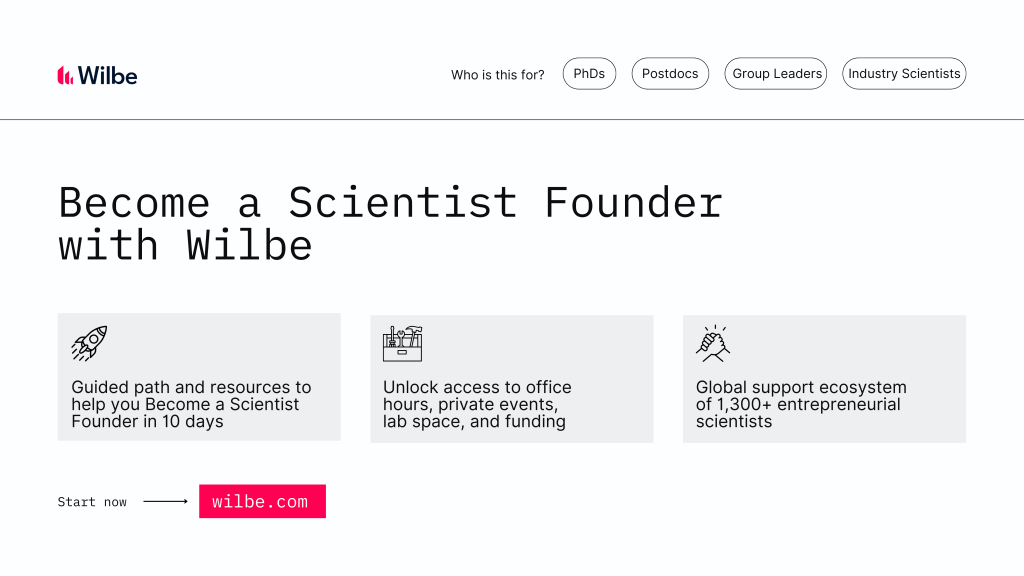 Wilbe

Who is this for?
PhDs
Postdocs
Group Leaders
Industry Scientists

Become a Scientist Founder with Wilbe

Guided path and resources to help you Become a Scientist Founder in 10 days

Unlock access to office hours, private events, lab space, and funding

Global support ecosystem of 1,300+ entrepreneurial scientists

Start now ⟶ wilbe.com