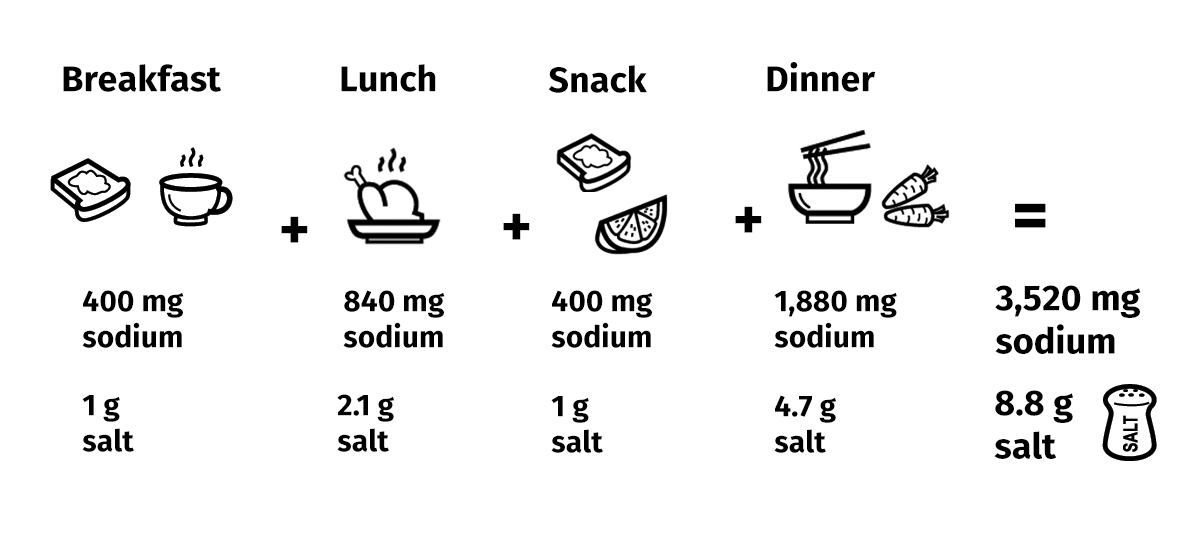 Breakfast

400 mg sodium

1 g salt

+

Lunch

840 mg sodium

2.1 g salt

+

Snack

400 mg sodium

1 g salt

+

Dinner

1,880 mg sodium

4.7 g salt

=

3,520 mg sodium

8.8 g salt

SALT